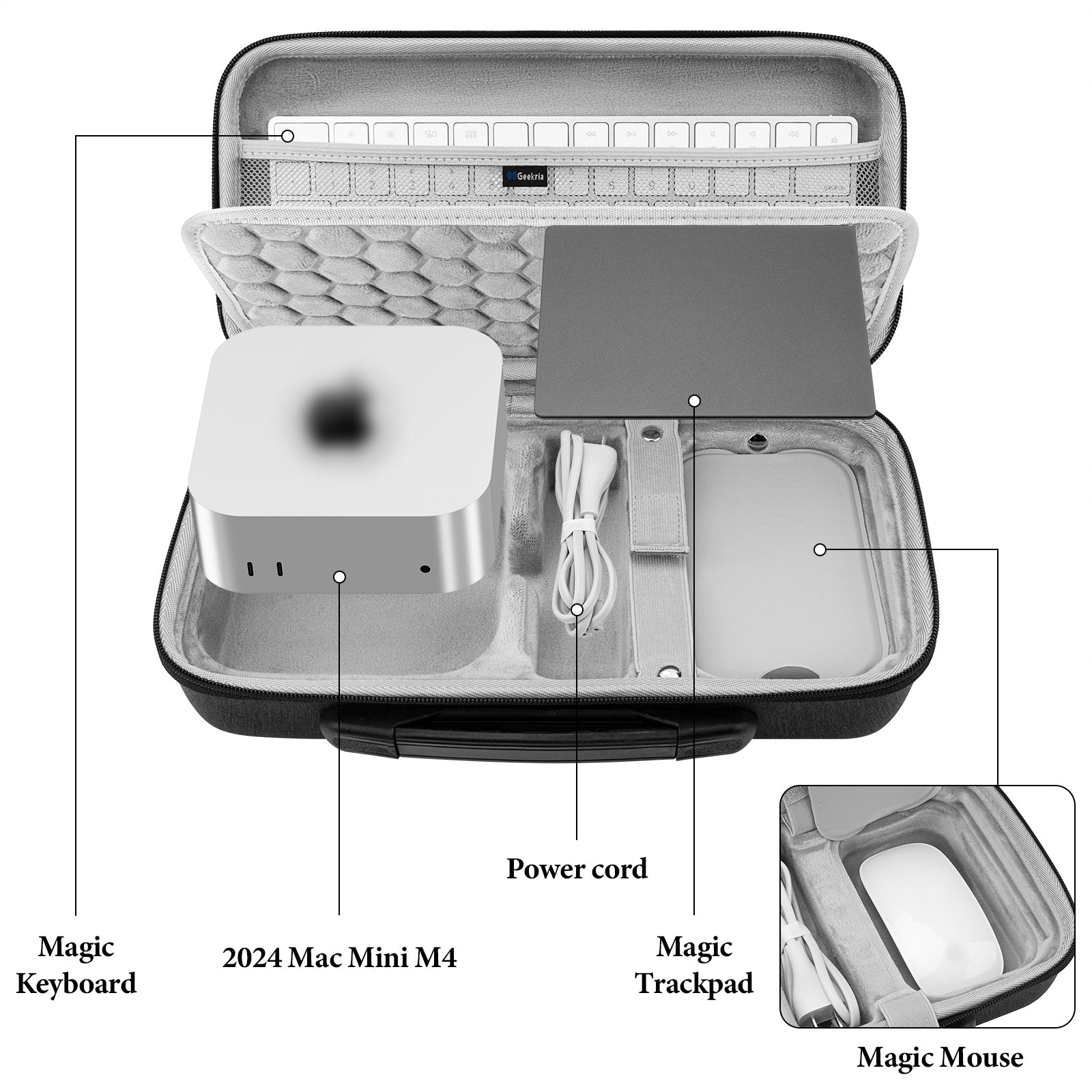 Geekria

Power cord

Magic Keyboard

2024 Mac Mini M4

Magic Trackpad

Magic Mouse