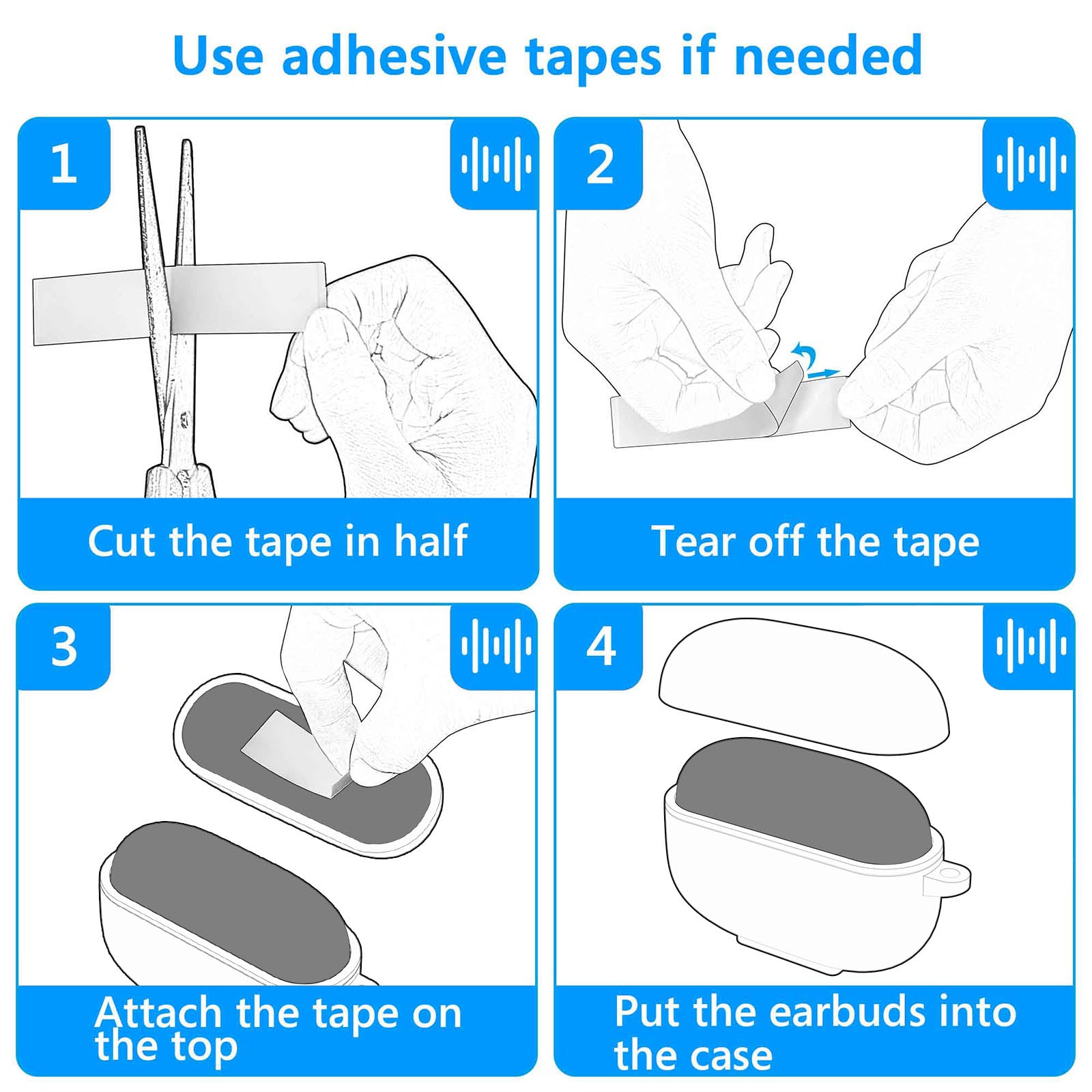 Use adhesive tapes if needed

1

Cut the tape in half

2

Tear off the tape

3

Attach the tape on the top

4

Put the earbuds into the case