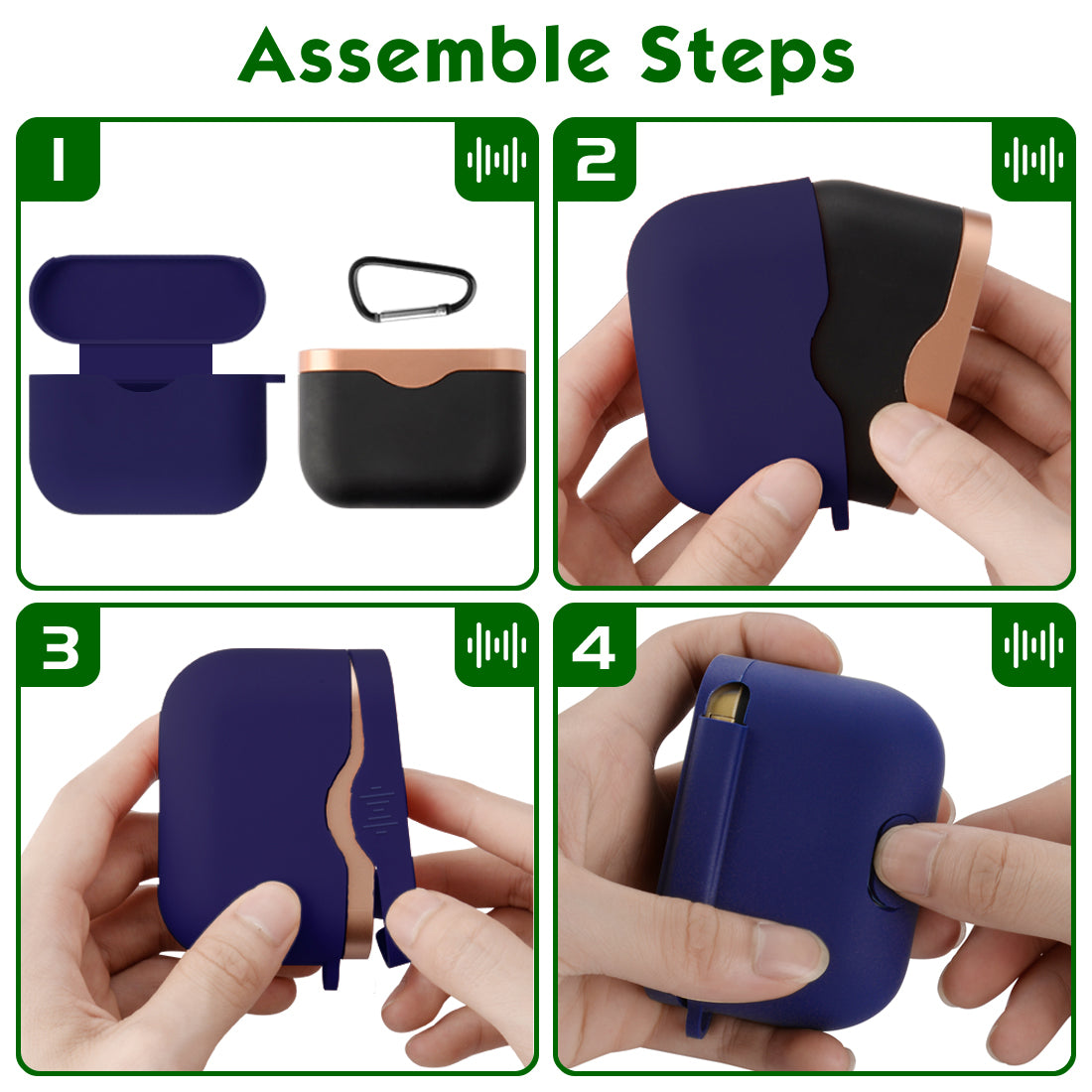 Assemble Steps

1

2

3

4