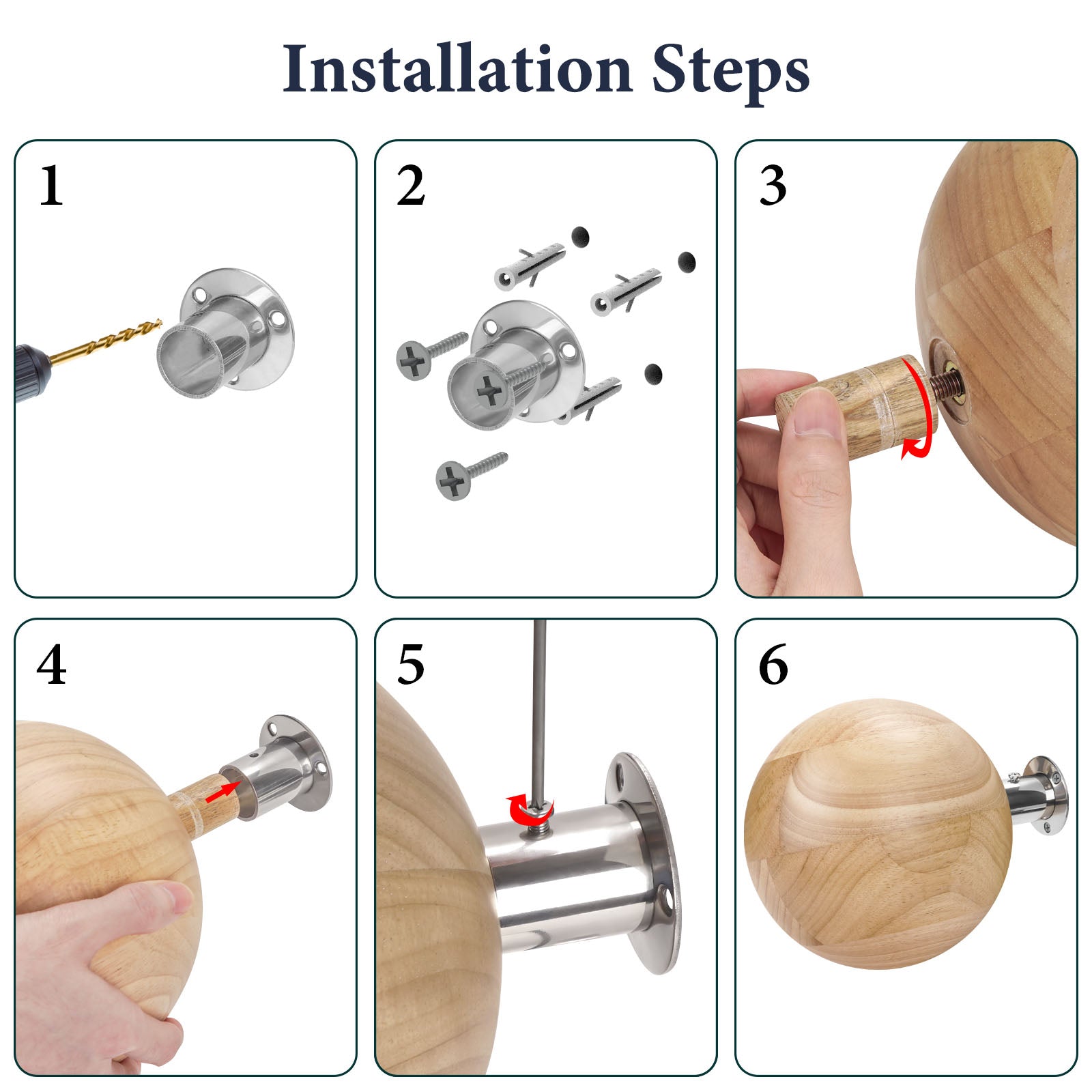 Installation Steps

1

2

3

4

5

6