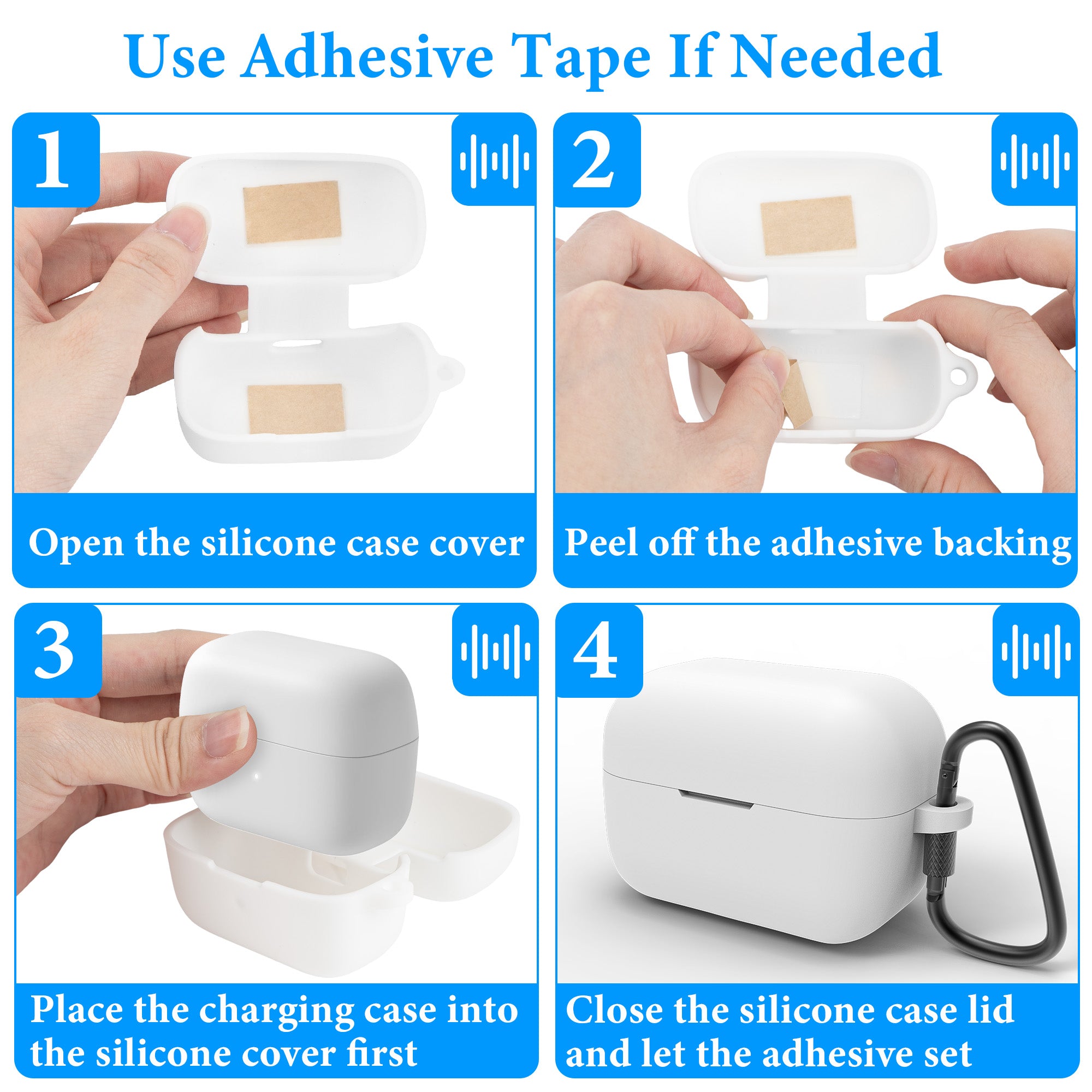 Use Adhesive Tape If Needed

1

Open the silicone case cover

2

Peel off the adhesive backing

3

Place the charging case into the silicone cover first

4

Close the silicone case lid and let the adhesive set