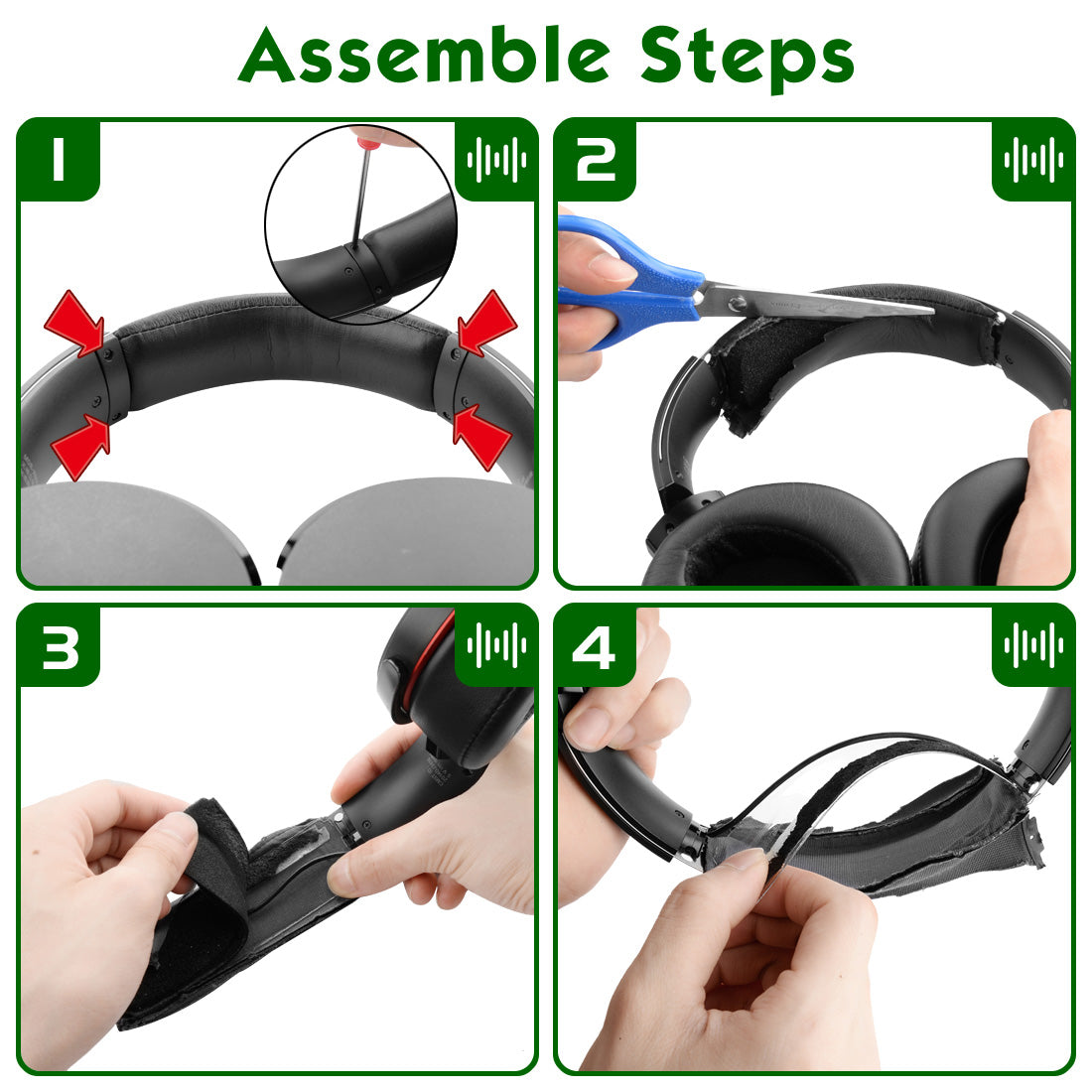 Assemble Steps

1

2

3

4