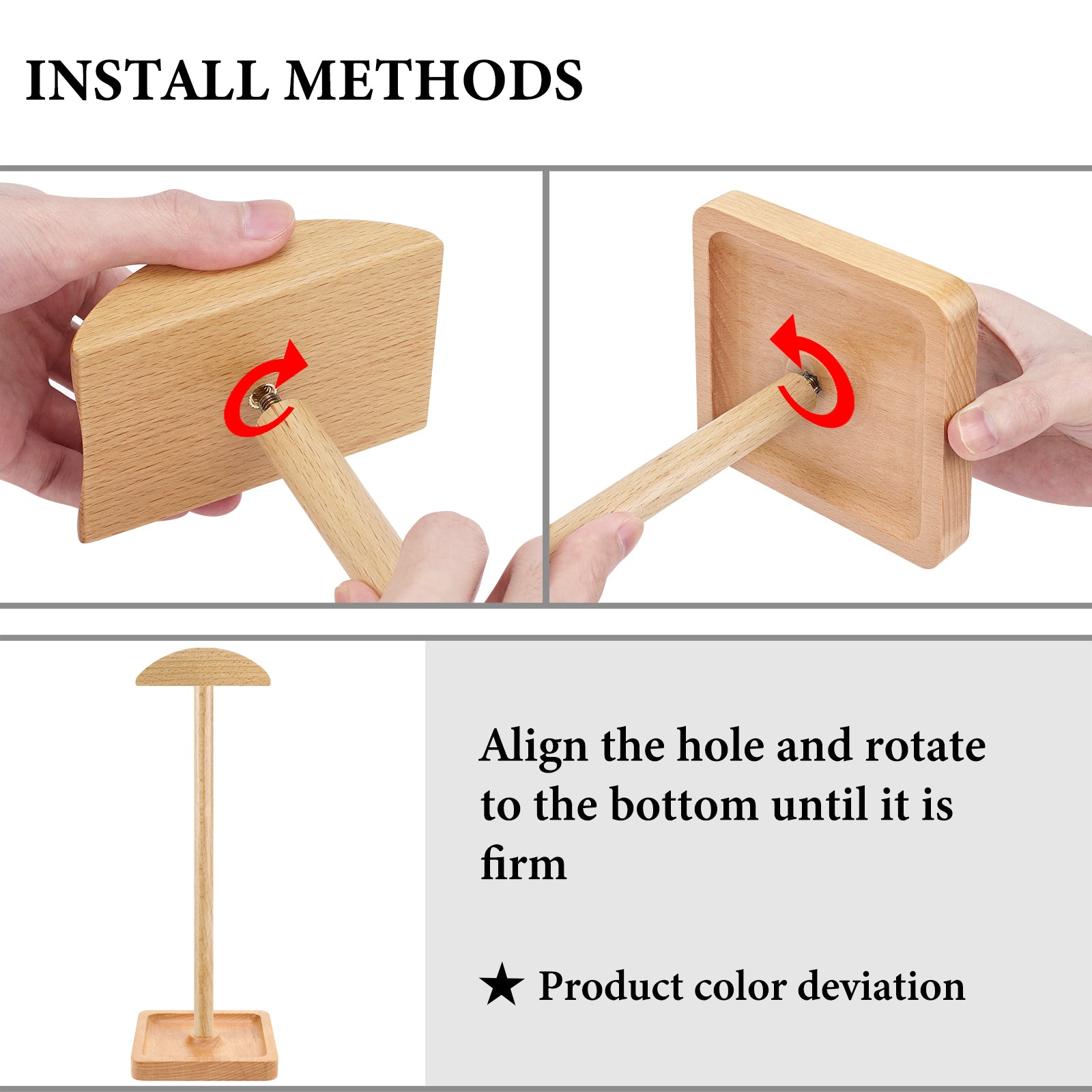 INSTALL METHODS

Align the hole and rotate to the bottom until it is firm

★ Product color deviation