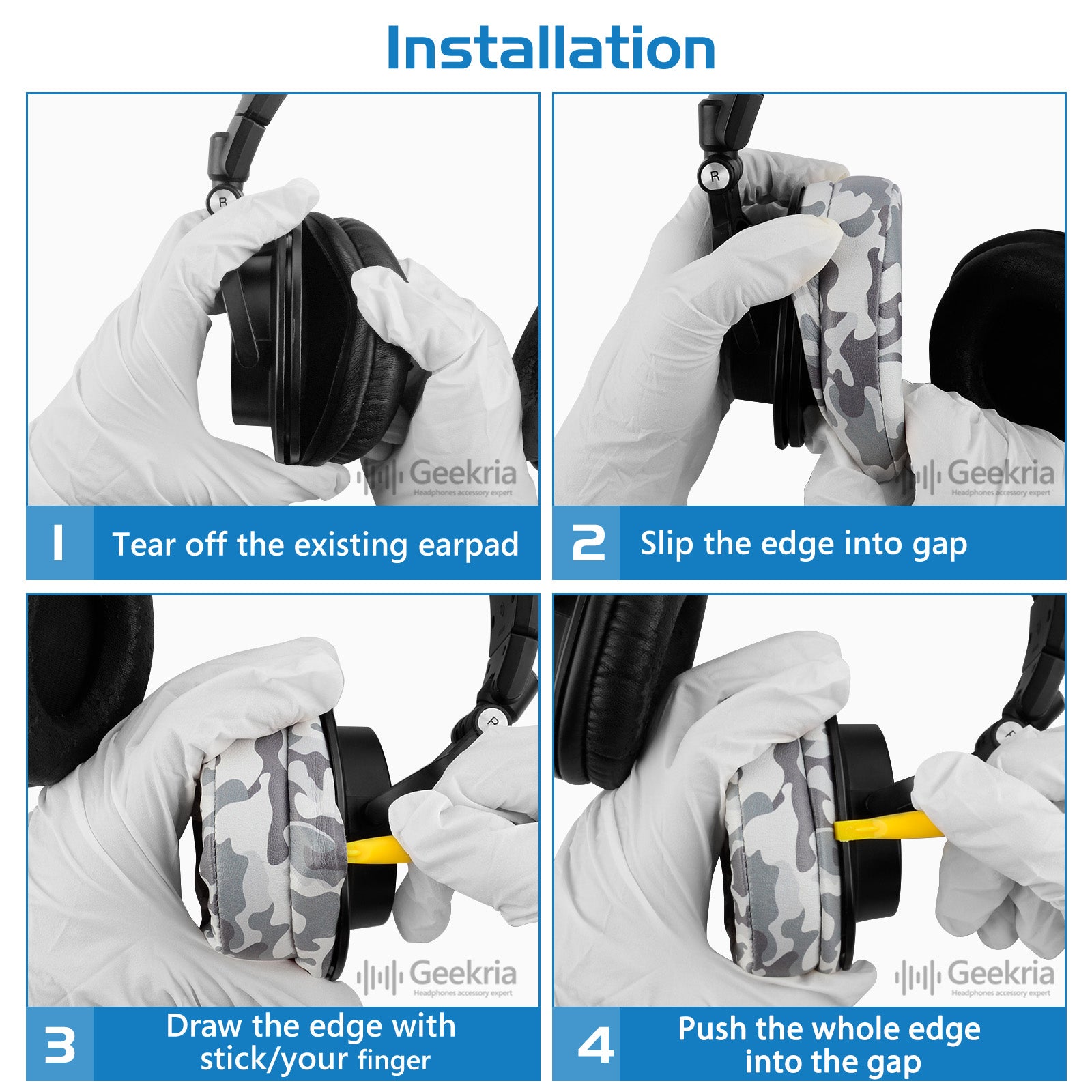 Installation

R

Geekria
Headphones accessory expert

1 Tear off the existing earpad

R

Geekria
Headphones accessory expert

2 Slip the edge into gap

R

Geekria
Headphones accessory expert

3 Draw the edge with stick/your finger

Geekria
Headphones accessory expert

4 Push the whole edge into the gap