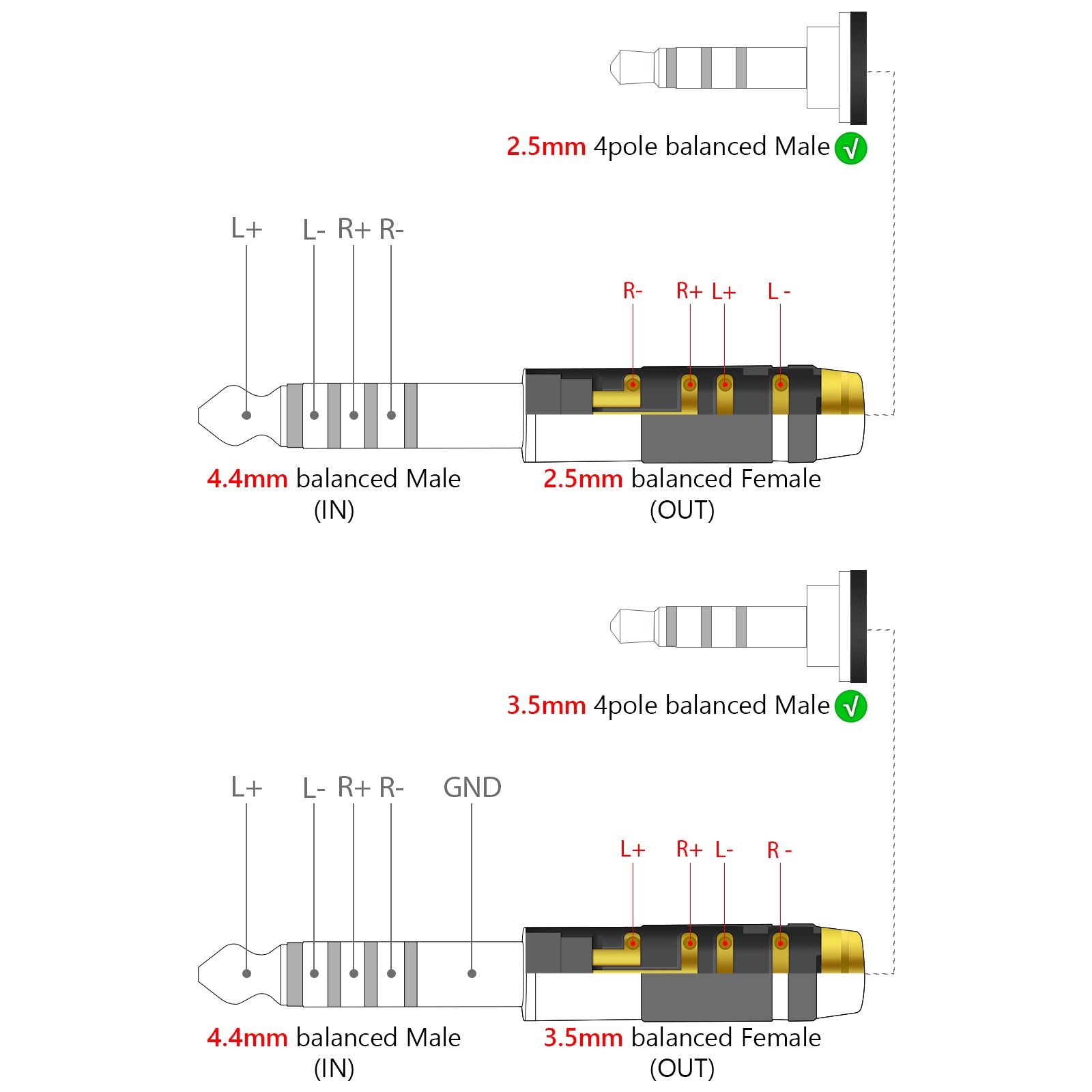 2.5mm 4pole balanced Male √

L+ L- R+ R-

R- R+ L+ L -

4.4mm balanced Male (IN)

2.5mm balanced Female (OUT)

3.5mm 4pole balanced Male √

L+ L- R+ R- GND

L+ R+ L- R -

4.4mm balanced Male (IN)

3.5mm balanced Female (OUT)