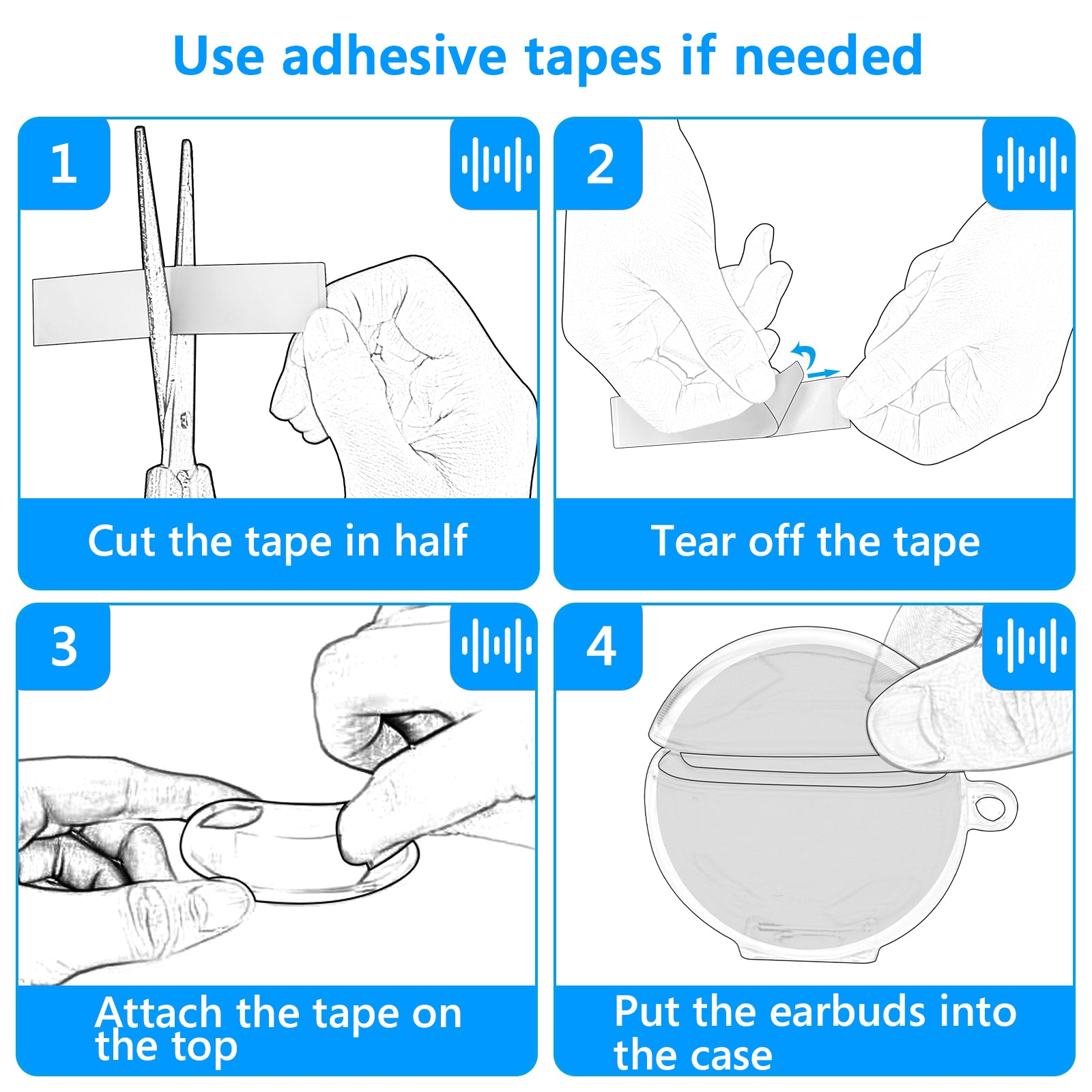 Use adhesive tapes if needed

1

Cut the tape in half

2

Tear off the tape

3

Attach the tape on the top

4

Put the earbuds into the case