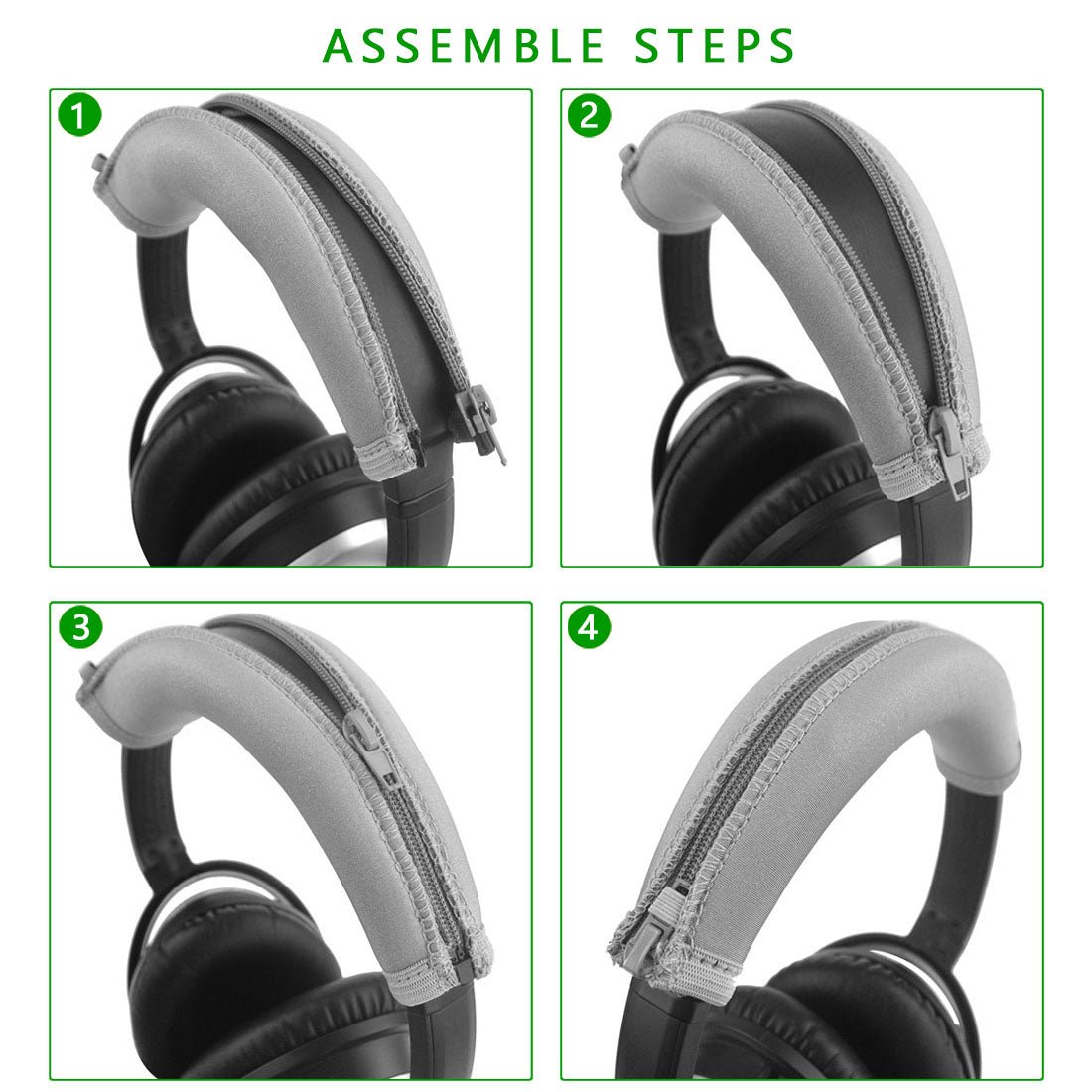 ASSEMBLE STEPS

1

2

3

4