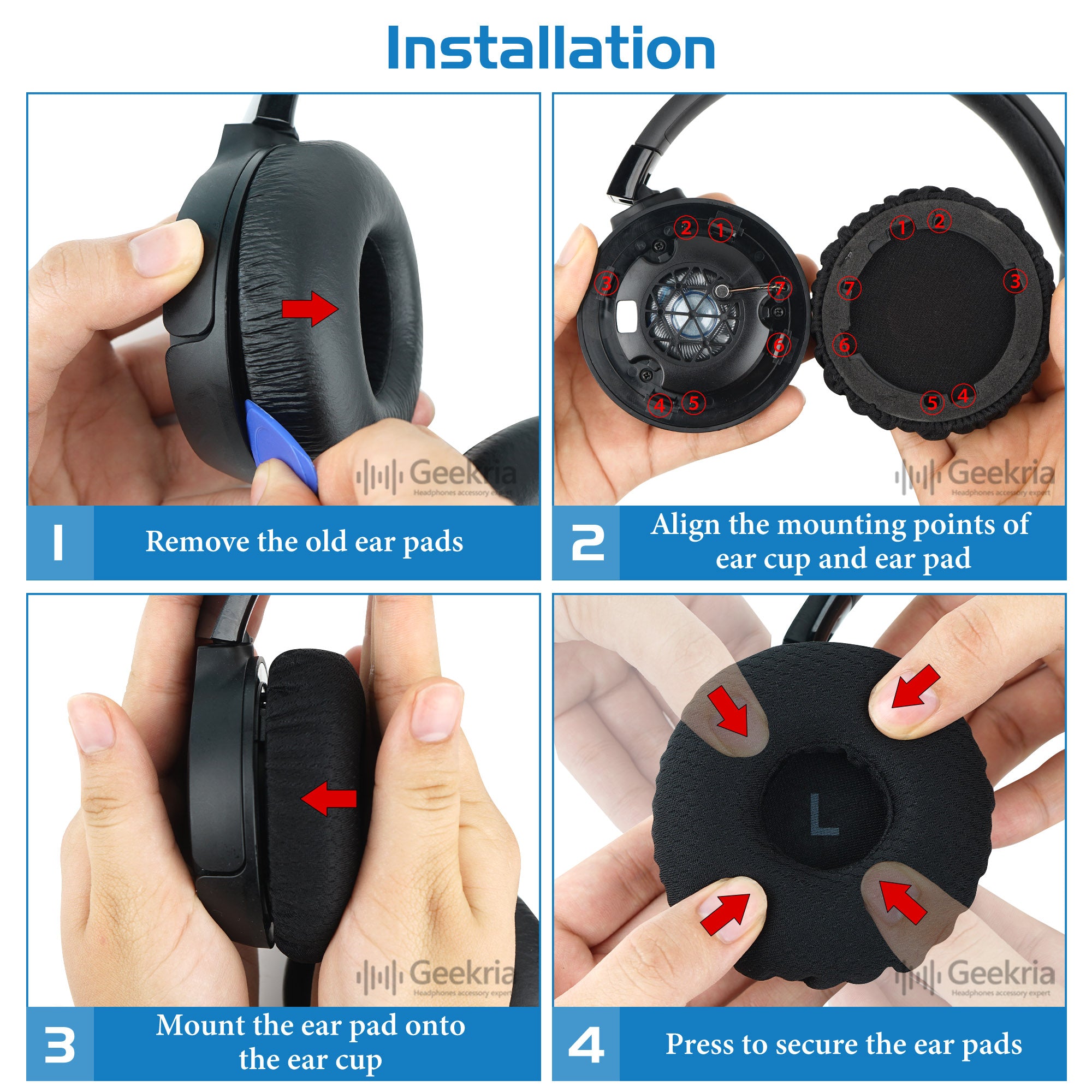 Installation

Geekria
Headphones accessory expert

1 Remove the old ear pads

2 1 3 7 6 4 5
1 2 3 7 6 5 4

Geekria
Headphones accessory expert

2 Align the mounting points of ear cup and ear pad

Geekria
Headphones accessory expert

3 Mount the ear pad onto the ear cup

L

Geekria
Headphones accessory expert

4 Press to secure the ear pads