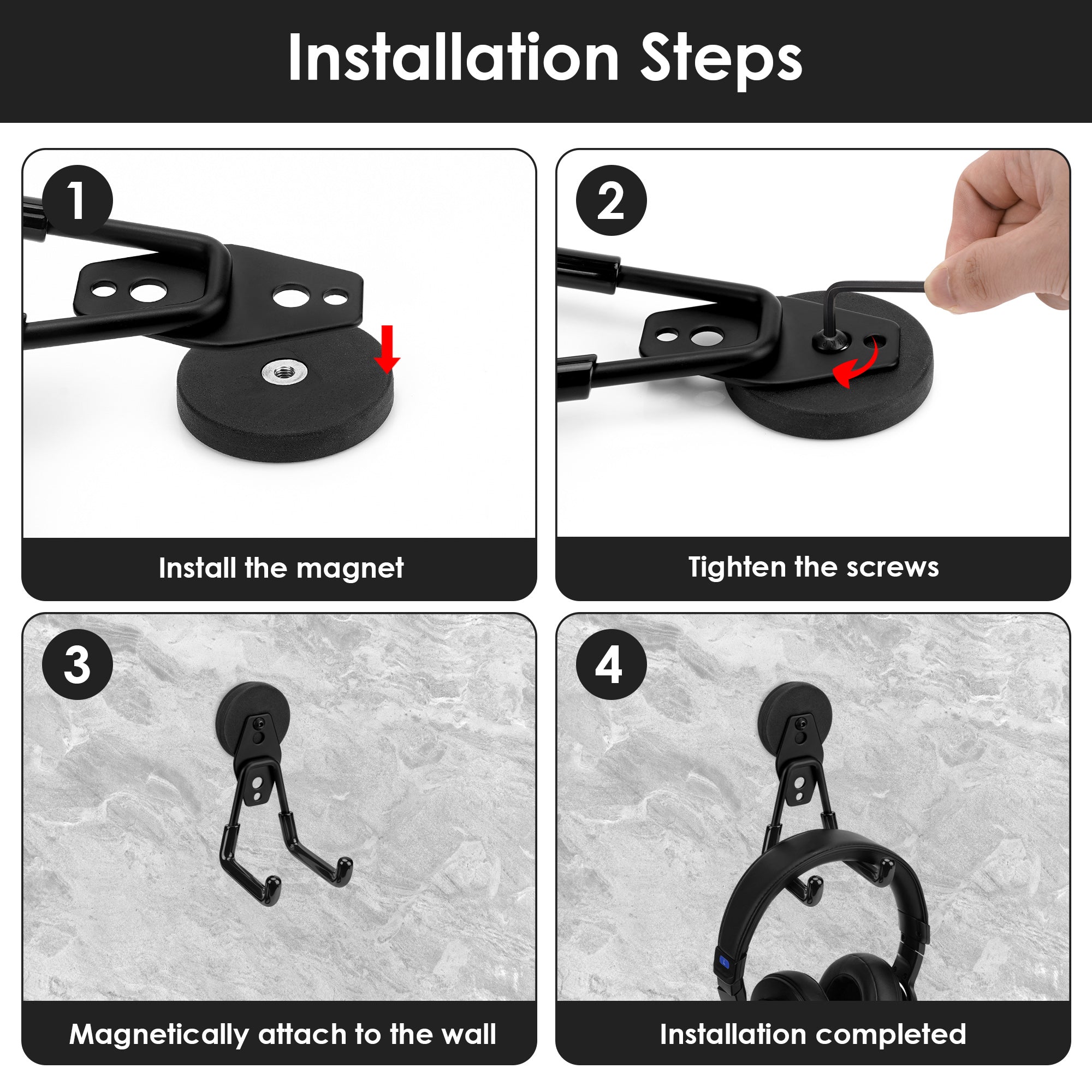 Installation Steps

1

Install the magnet

2

Tighten the screws

3

Magnetically attach to the wall

4

Installation completed