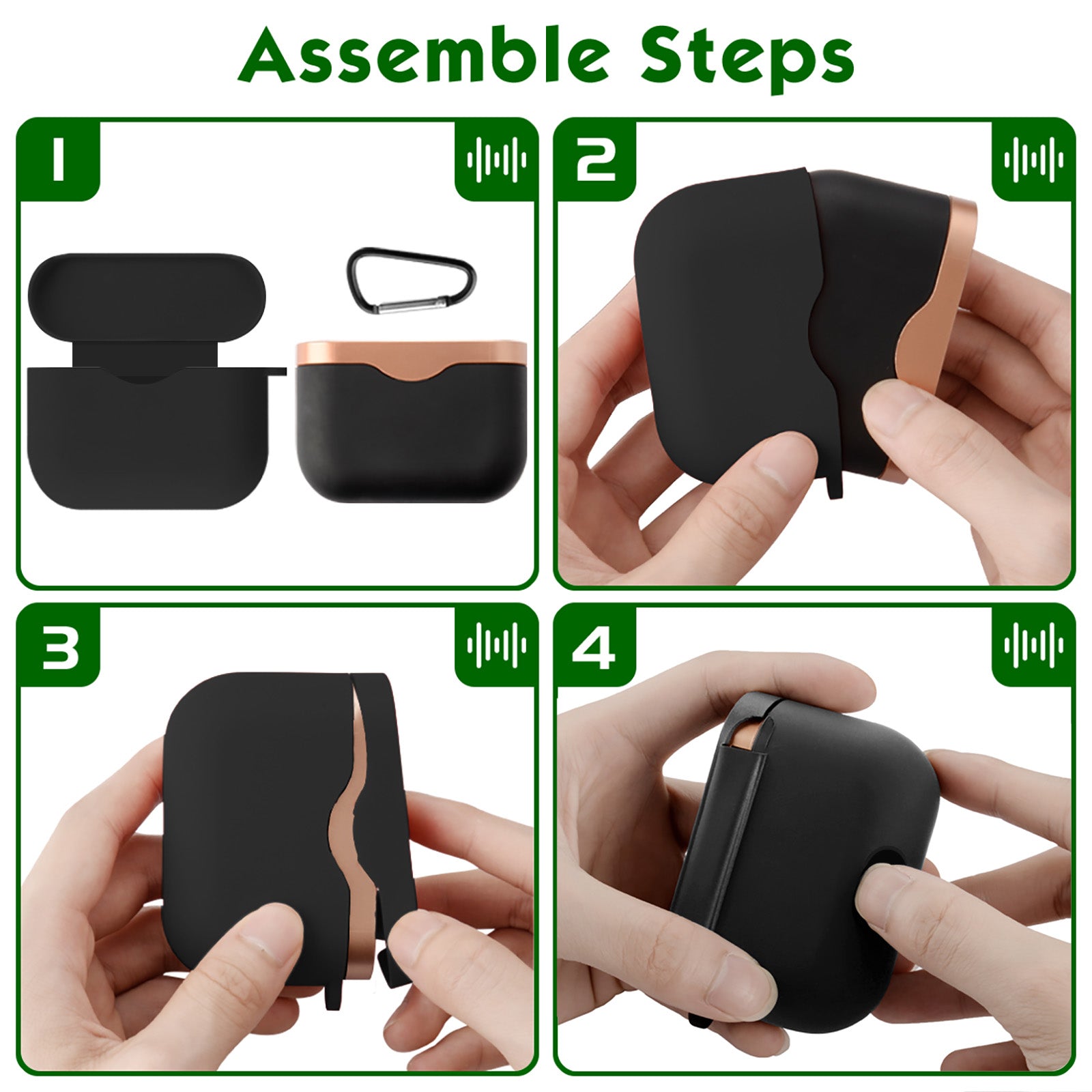 Assemble Steps

1

2

3

4