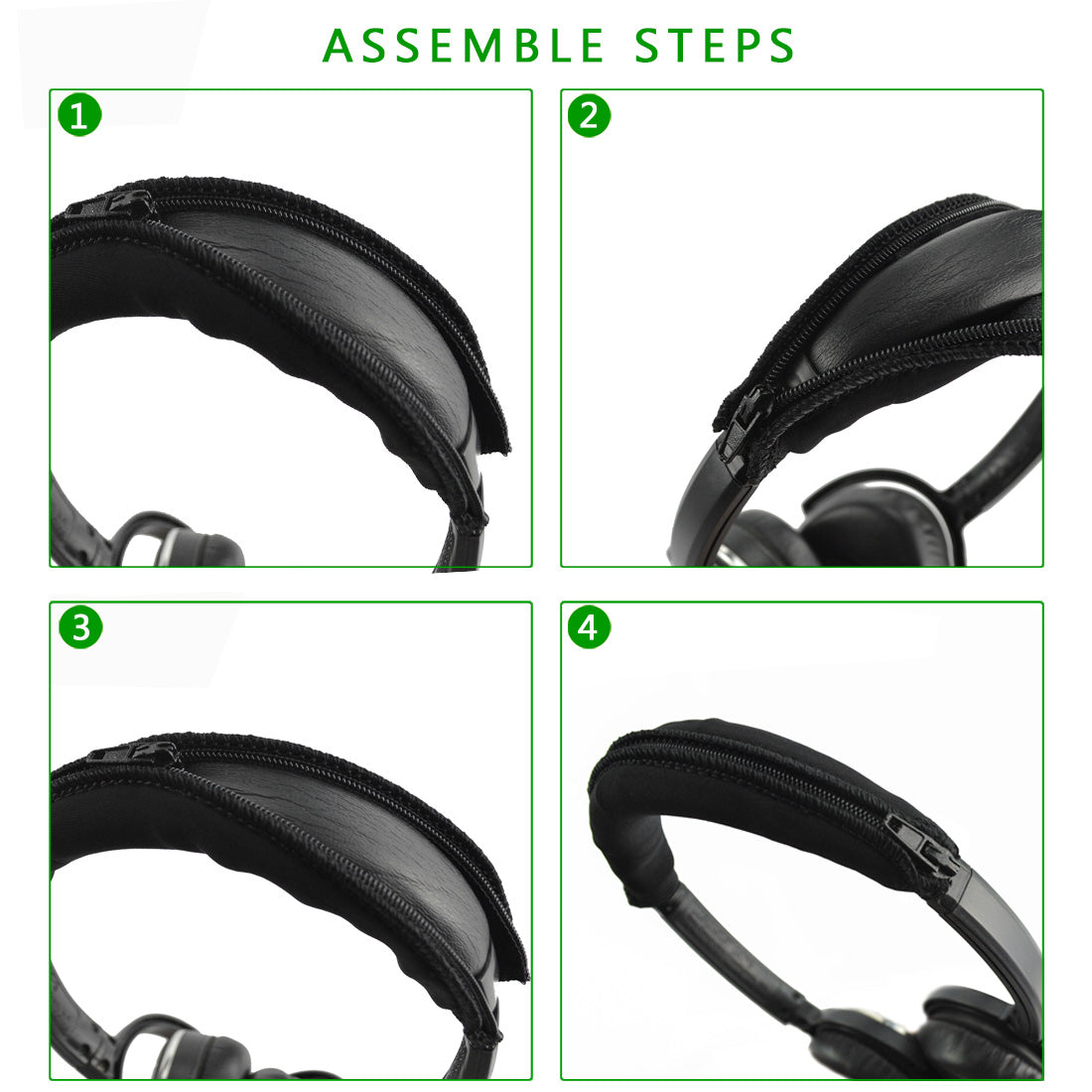 ASSEMBLE STEPS

1

2

3

4