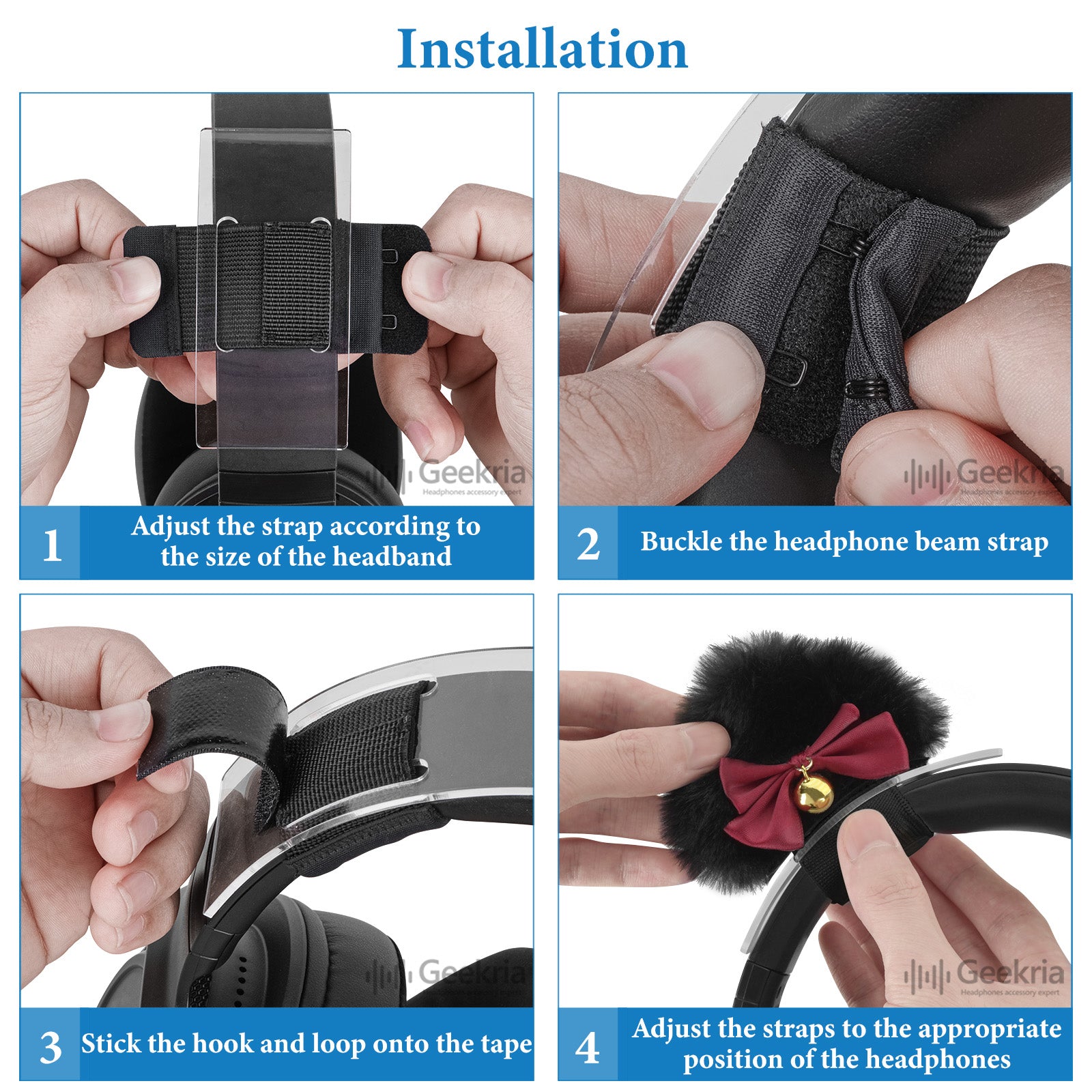 Installation

Geekria
Headphones accessory expert

1 Adjust the strap according to the size of the headband

Geekria
Headphones accessory expert

2 Buckle the headphone beam strap

Geekria

3 Stick the hook and loop onto the tape

Geekria
Headphones accessory expert

4 Adjust the straps to the appropriate position of the headphones