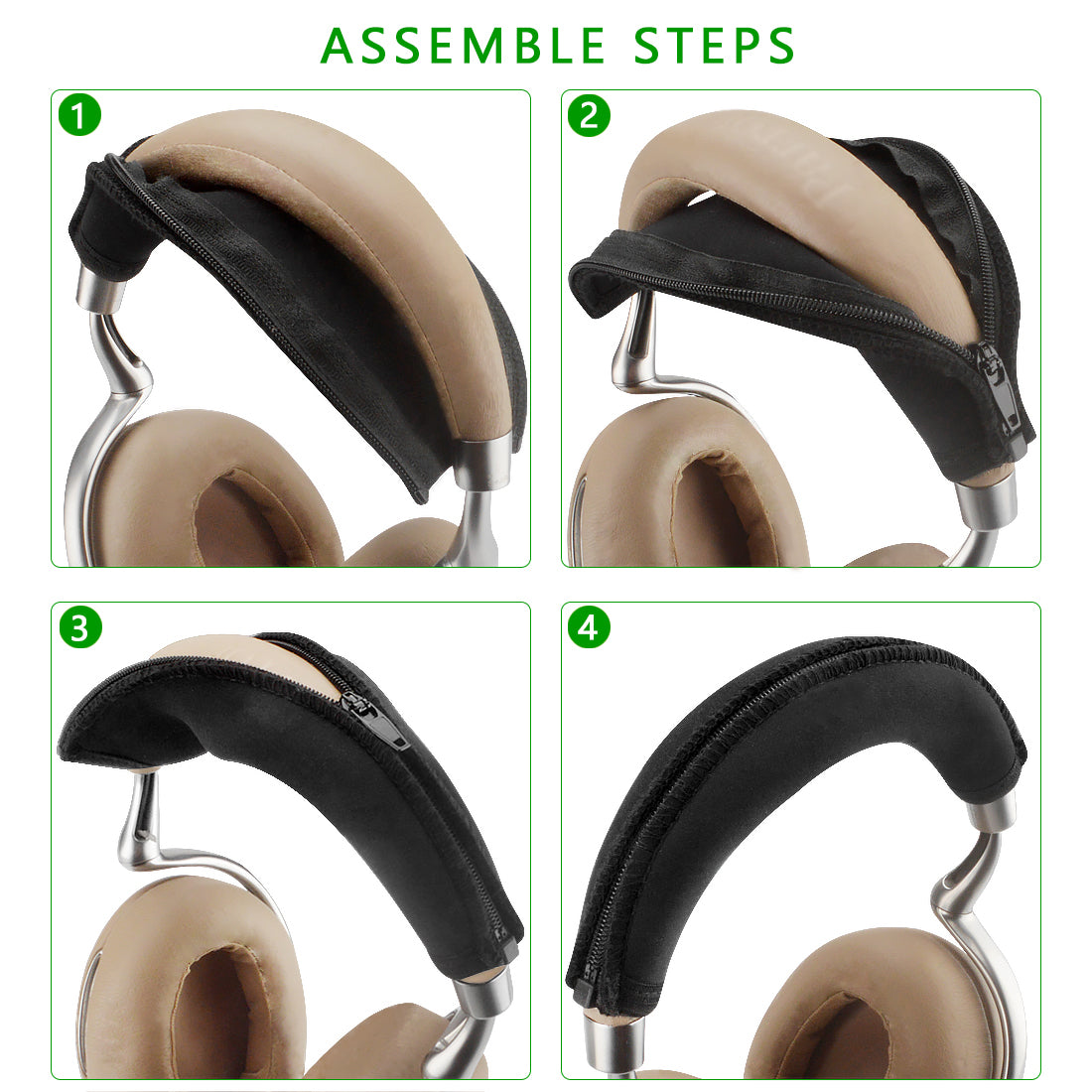 ASSEMBLE STEPS

1

2

3

4