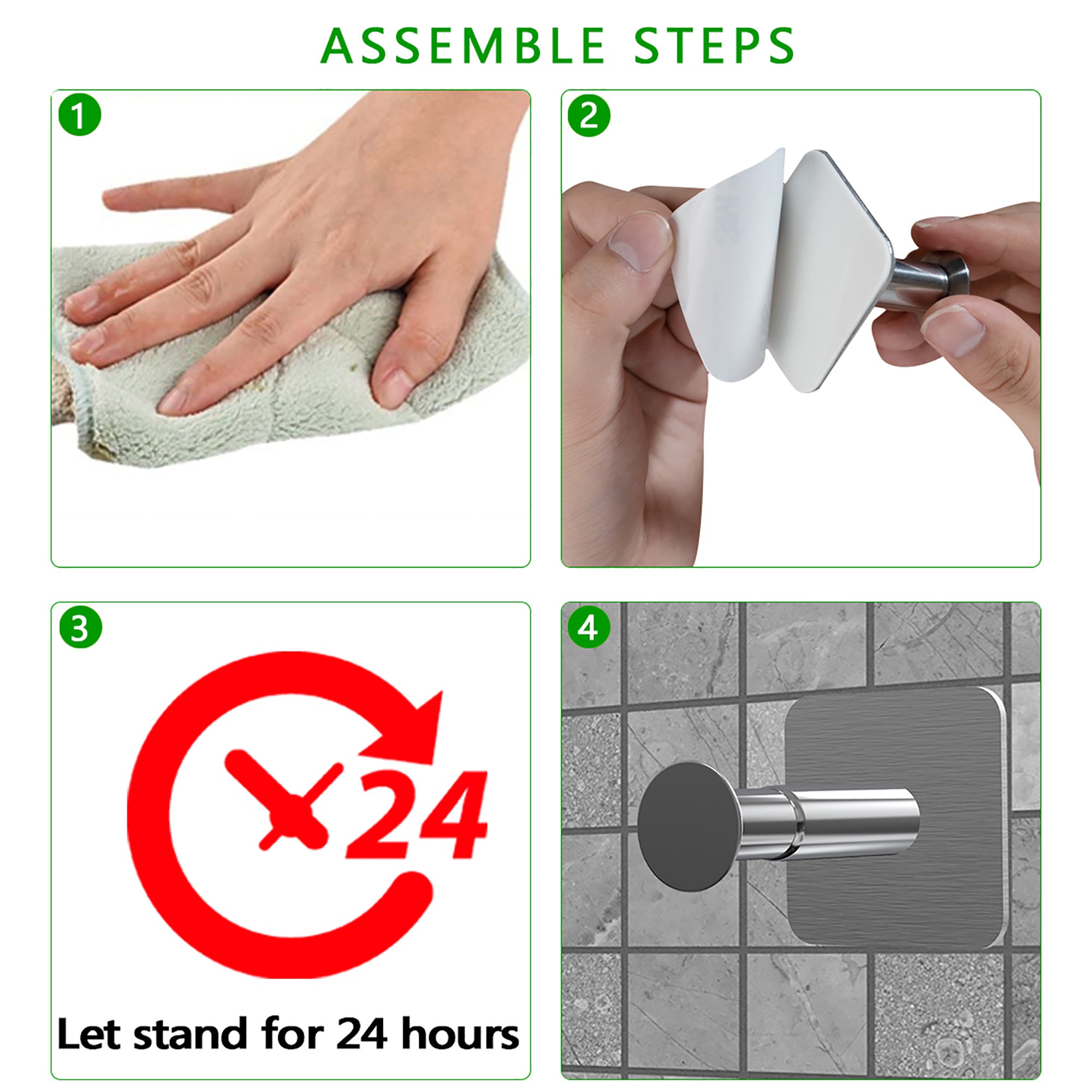 ASSEMBLE STEPS

1

2

3

24

Let stand for 24 hours

4