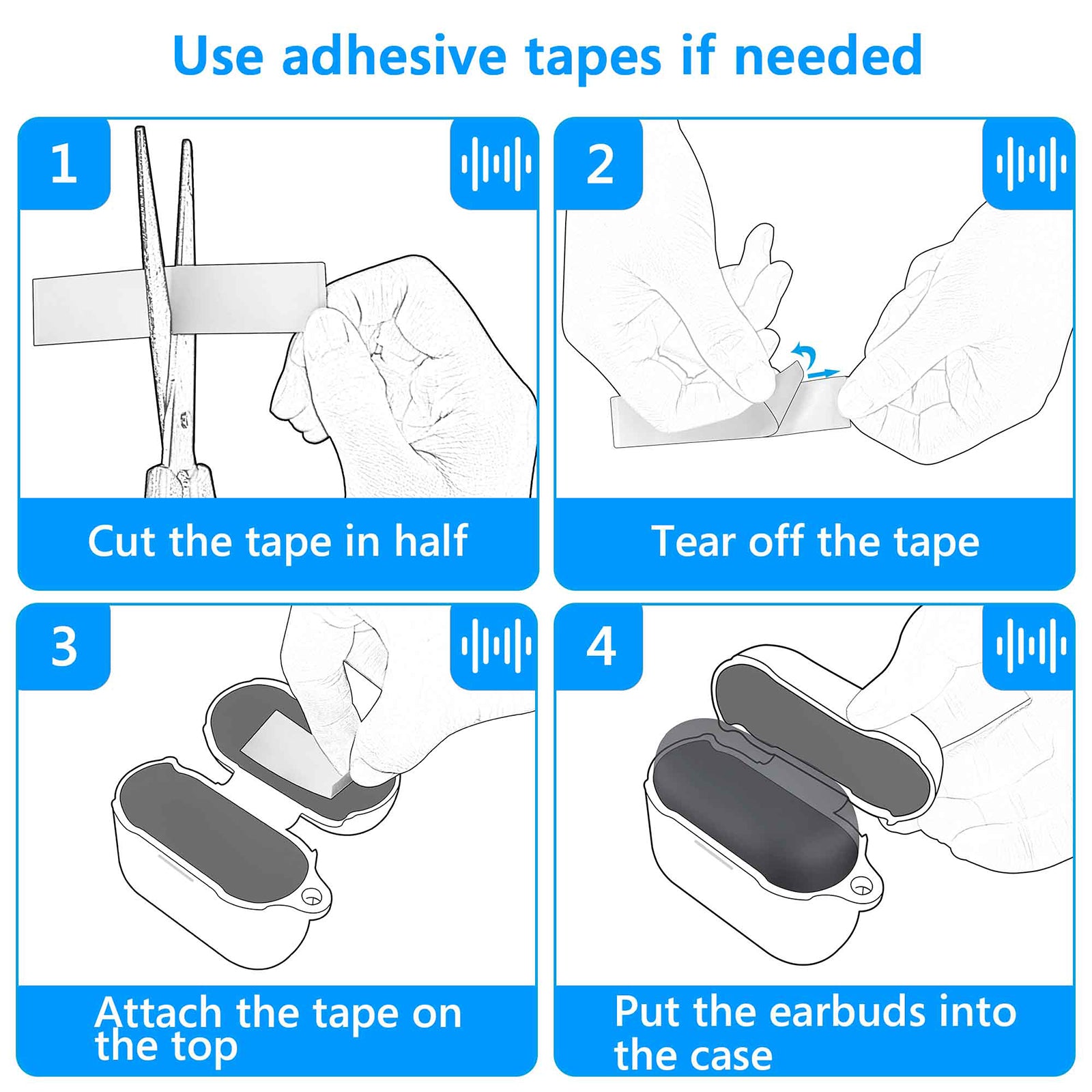 Use adhesive tapes if needed

1

Cut the tape in half

2

Tear off the tape

3

Attach the tape on the top

4

Put the earbuds into the case