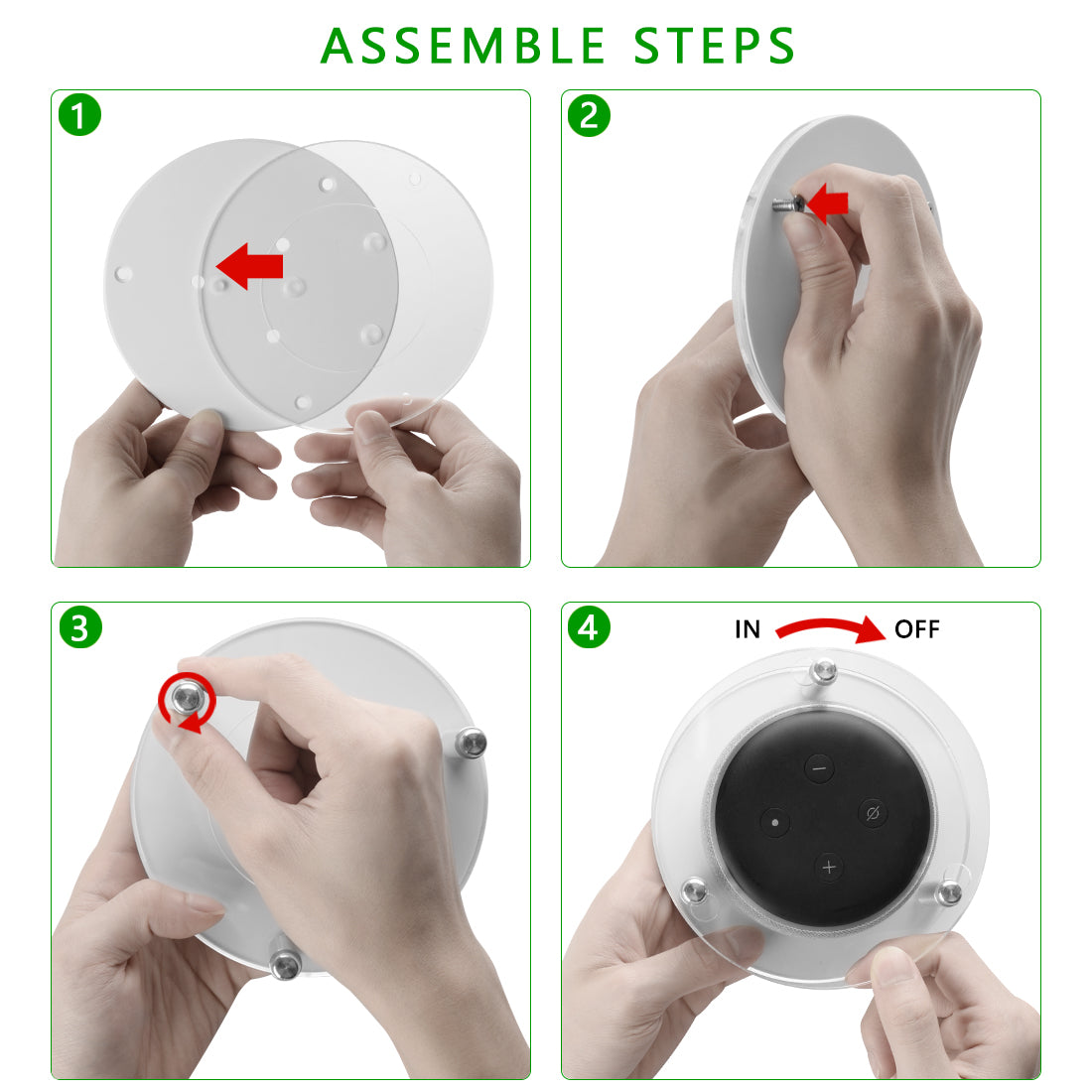 ASSEMBLE STEPS

1

2

3

4

IN OFF