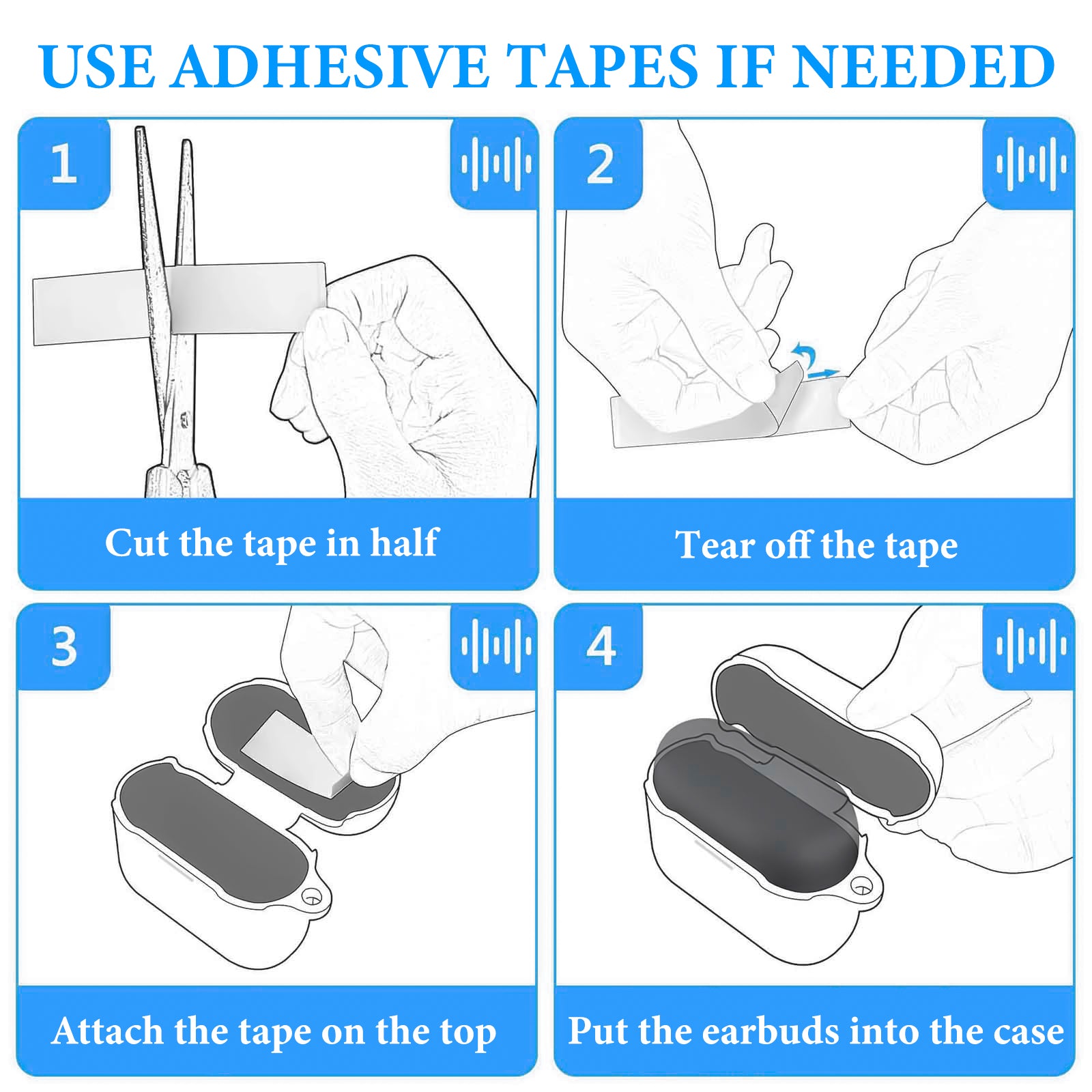 USE ADHESIVE TAPES IF NEEDED

1

Cut the tape in half

2

Tear off the tape

3

Attach the tape on the top

4

Put the earbuds into the case