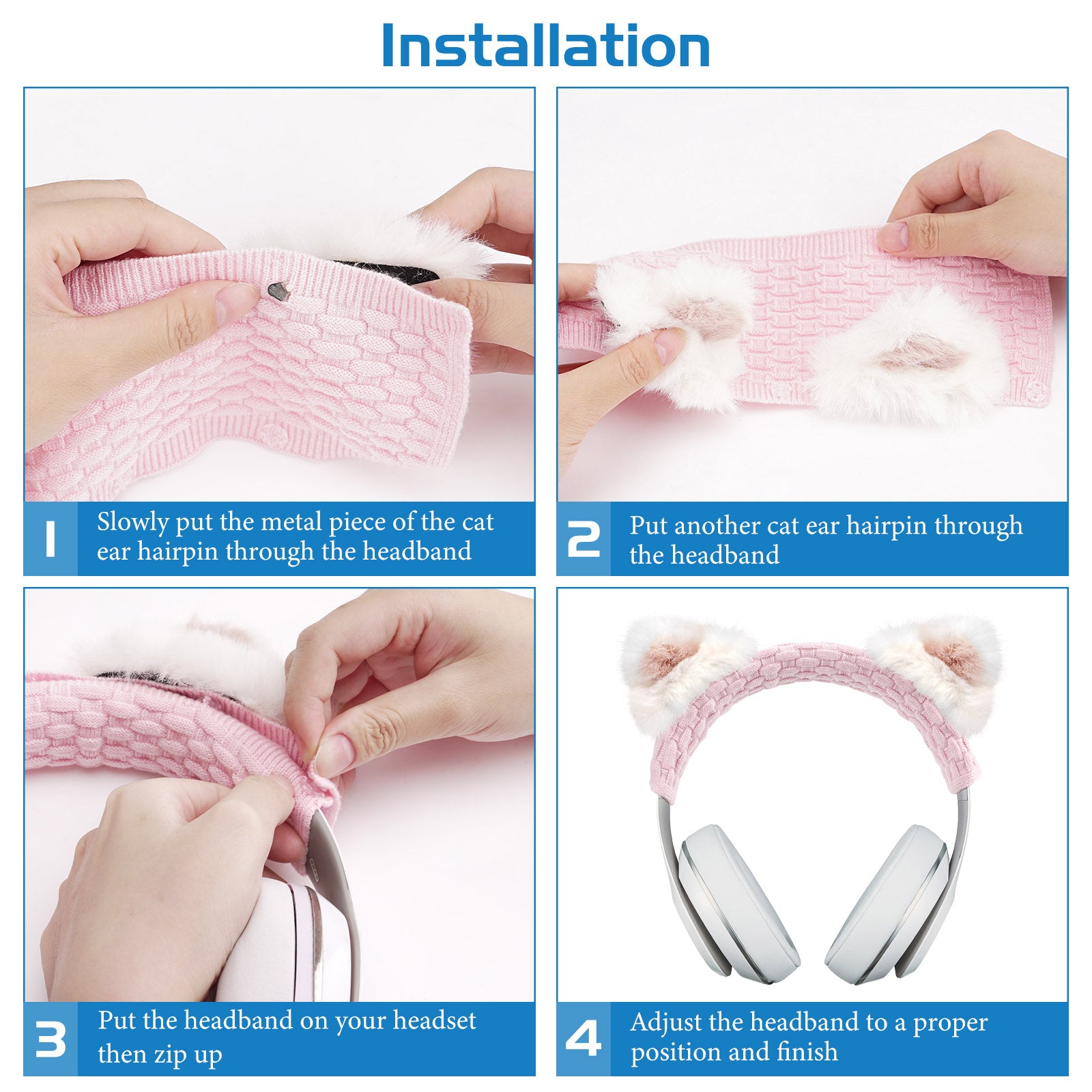 Installation

1 Slowly put the metal piece of the cat ear hairpin through the headband

2 Put another cat ear hairpin through the headband

3 Put the headband on your headset then zip up

4 Adjust the headband to a proper position and finish