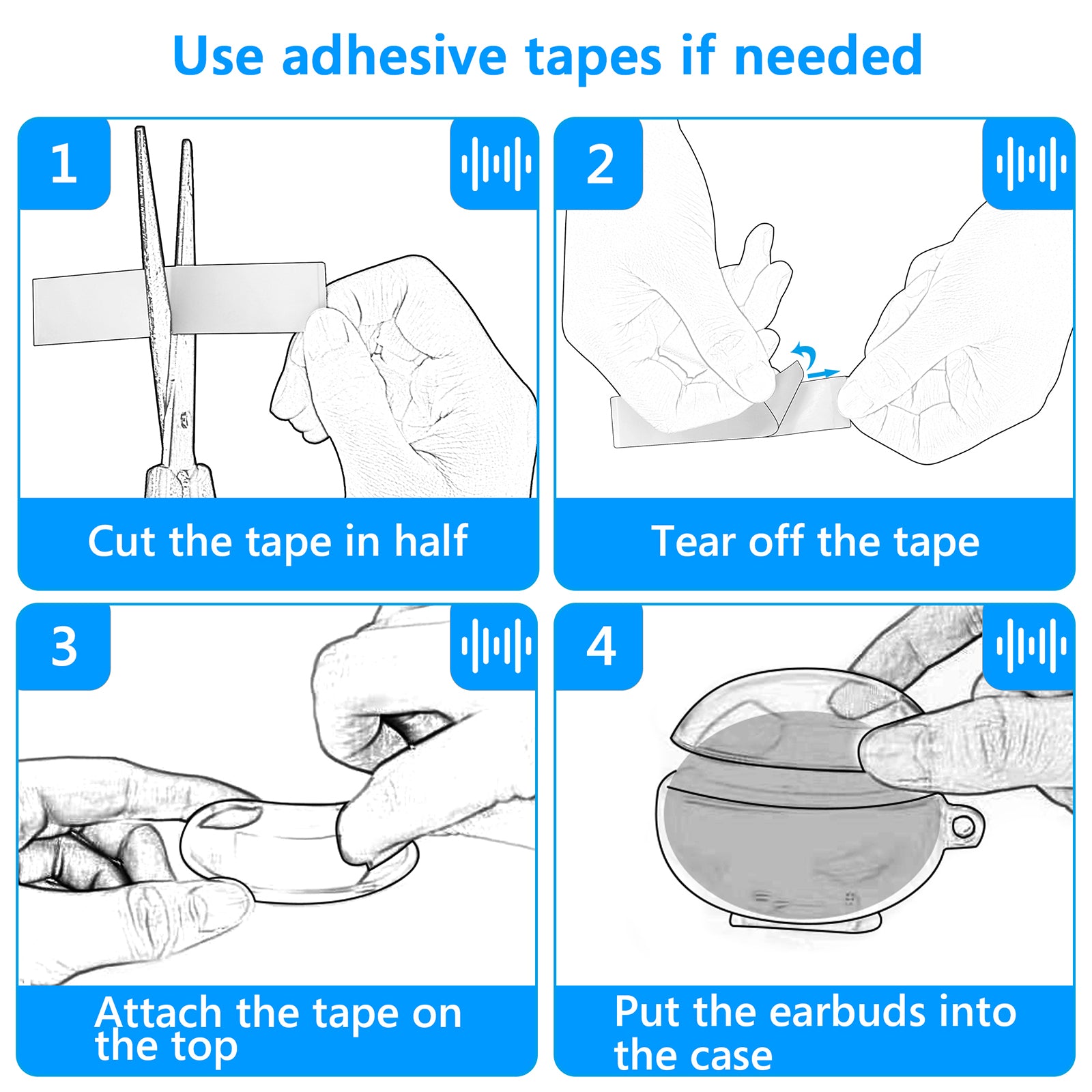 Use adhesive tapes if needed

1

Cut the tape in half

2

Tear off the tape

3

Attach the tape on the top

4

Put the earbuds into the case