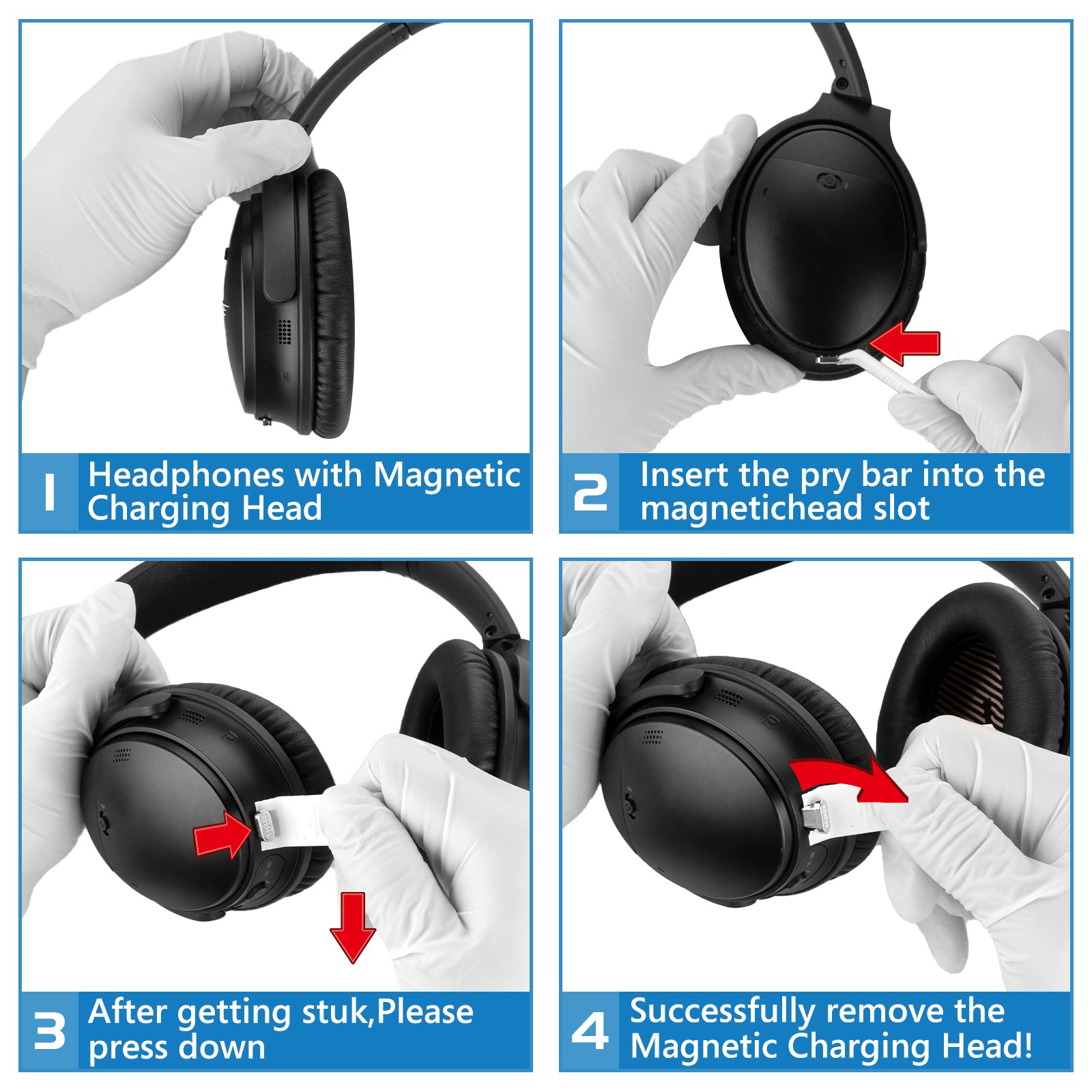 1 Headphones with Magnetic Charging Head

2 Insert the pry bar into the magnetichead slot

3 After getting stuk,Please press down

4 Successfully remove the Magnetic Charging Head!