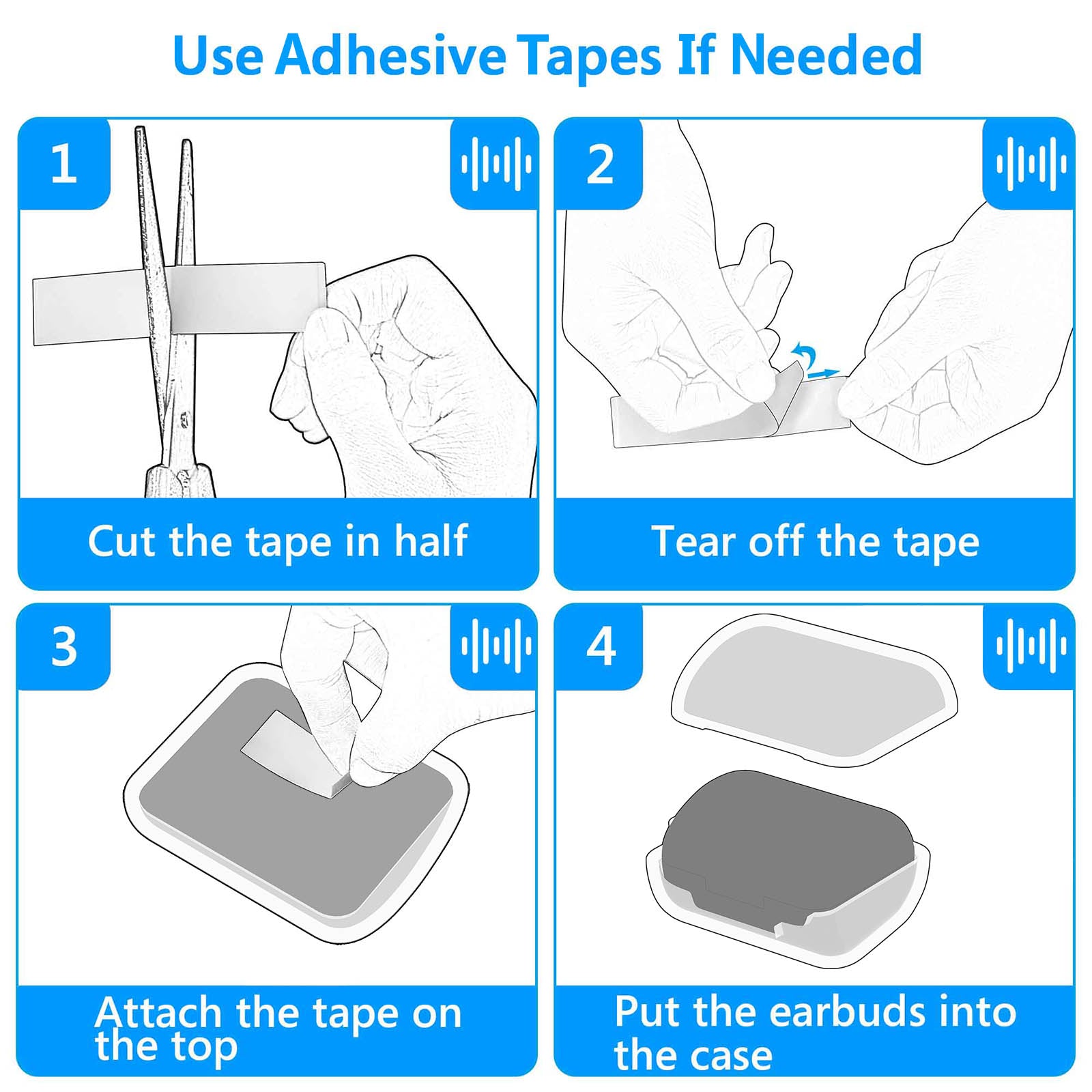 Use Adhesive Tapes If Needed

1

Cut the tape in half

2

Tear off the tape

3

Attach the tape on the top

4

Put the earbuds into the case