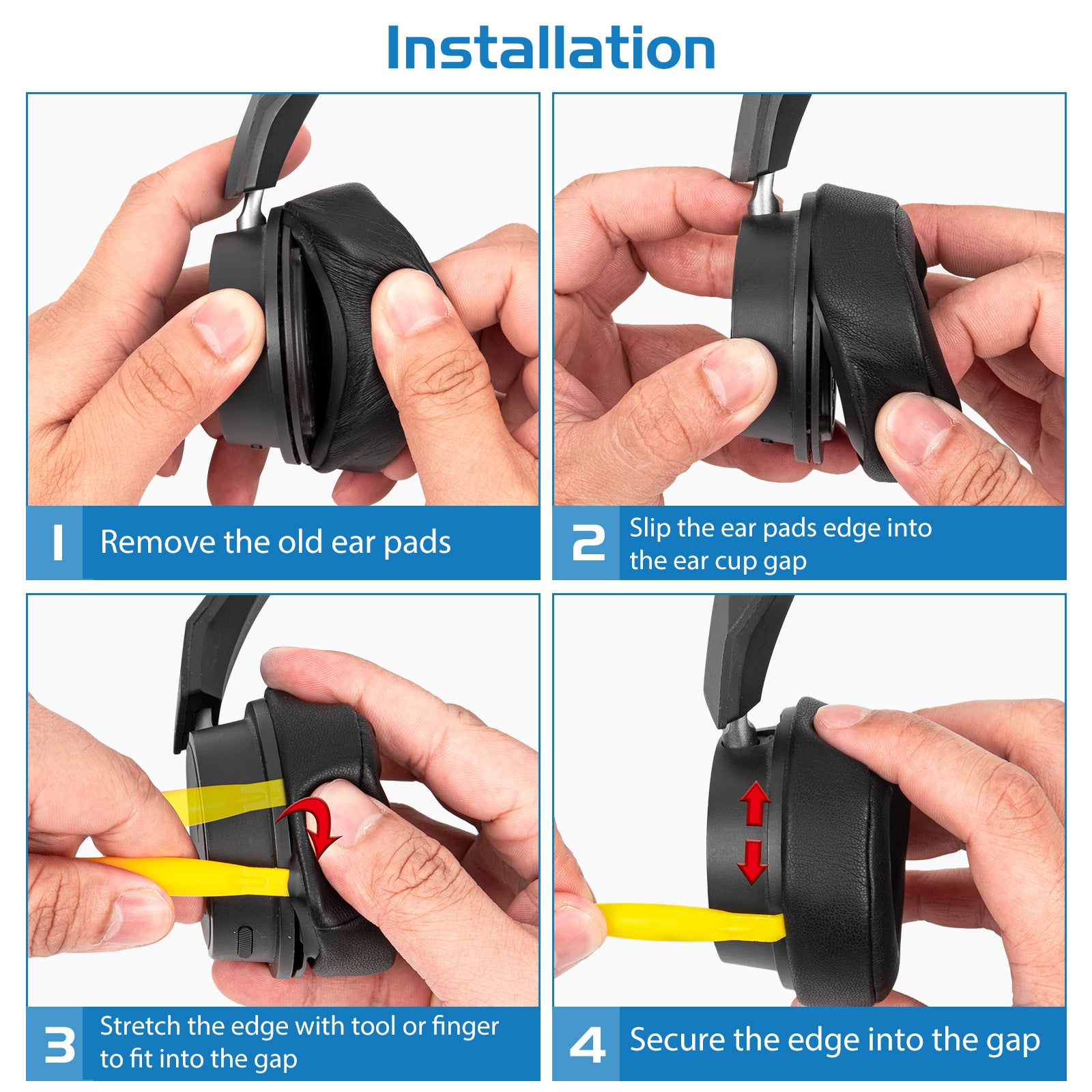 Installation

1 Remove the old ear pads

2 Slip the ear pads edge into the ear cup gap

3 Stretch the edge with tool or finger to fit into the gap

4 Secure the edge into the gap