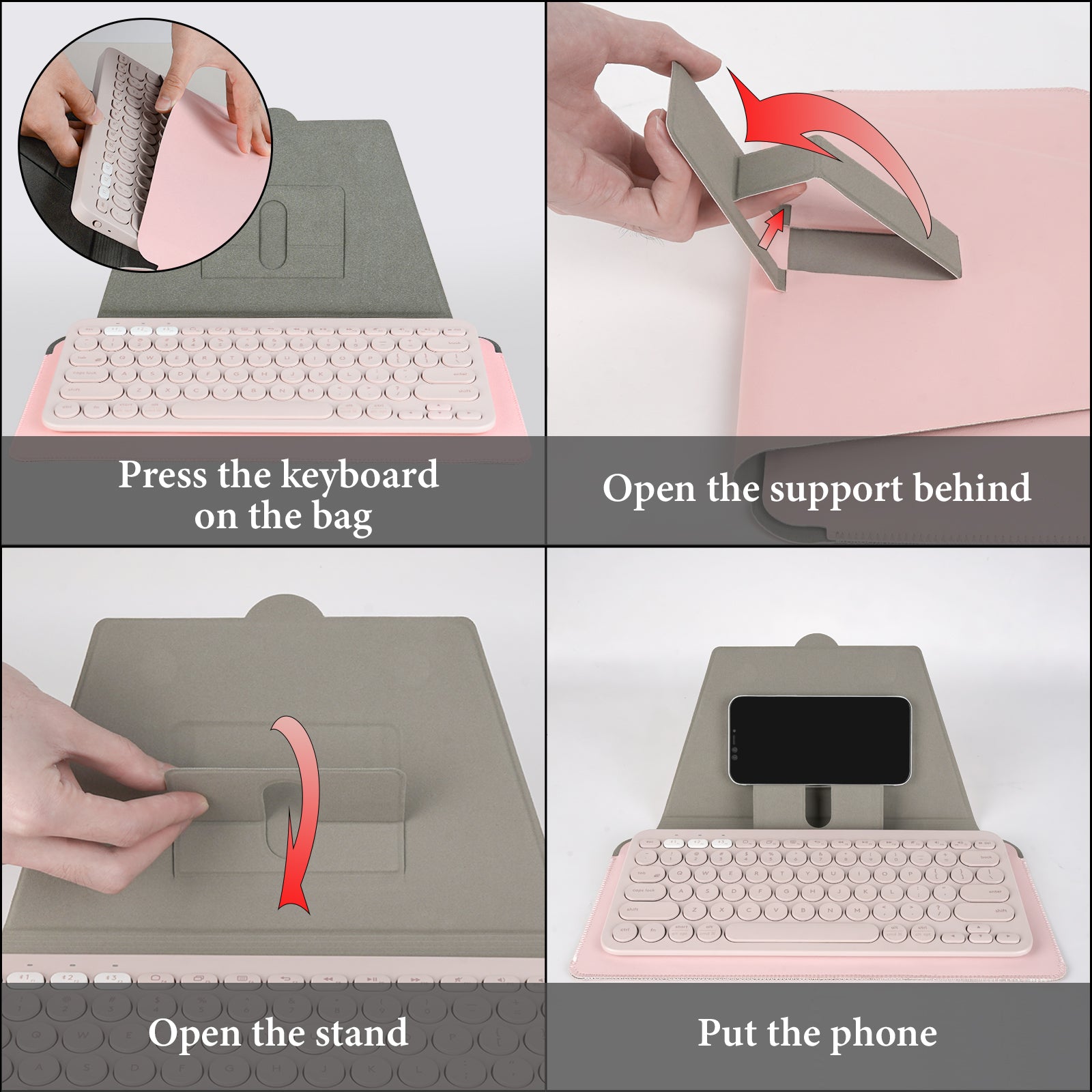 Press the keyboard on the bag

Open the support behind

Open the stand

Put the phone