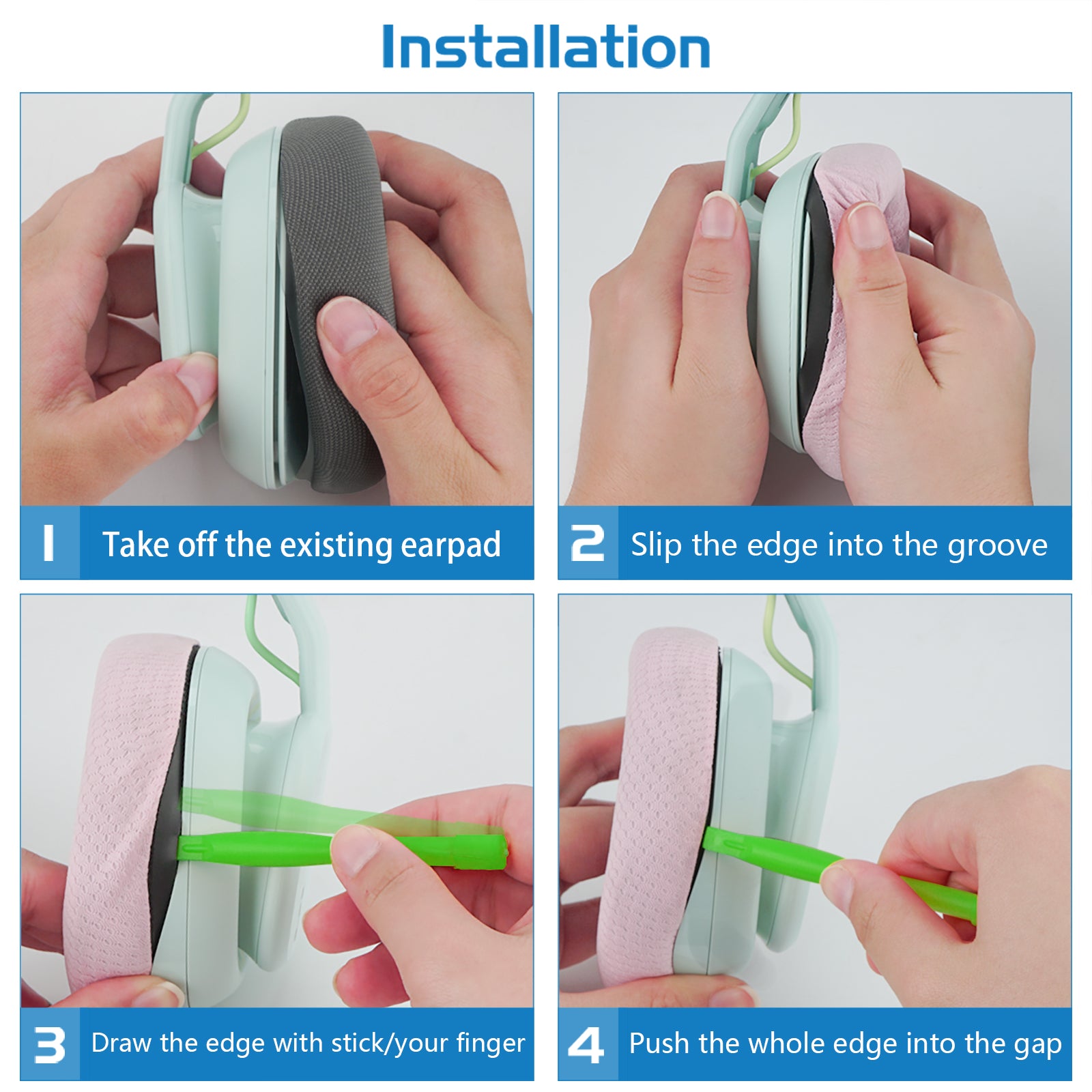 Installation

1 Take off the existing earpad

2 Slip the edge into the groove

3 Draw the edge with stick/your finger

4 Push the whole edge into the gap